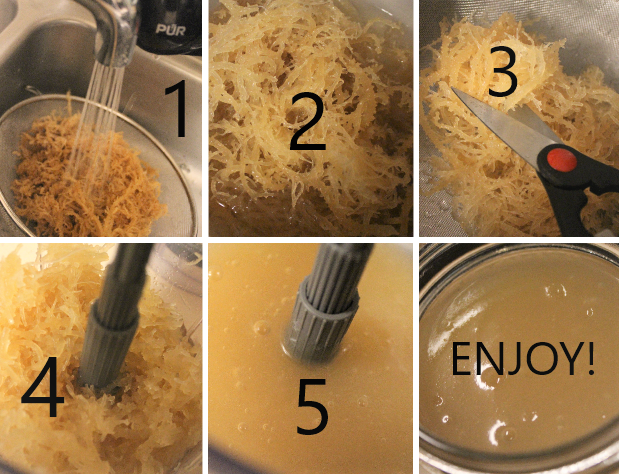 PUR
1
2
3
4
5
ENJOY!